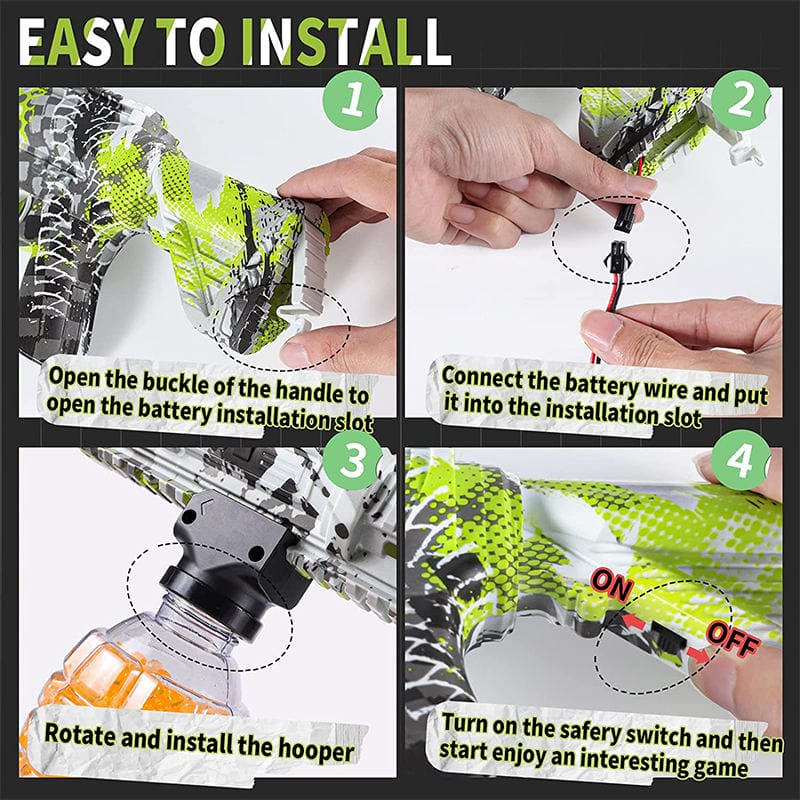 EASY TO INSTALL

1

Open the buckle of the handle to open the battery installation slot

2

Connect the battery wire and put it into the installation slot

3

Rotate and install the hooper

4

ON

OFF

Turn on the safery switch and then start enjoy an interesting game